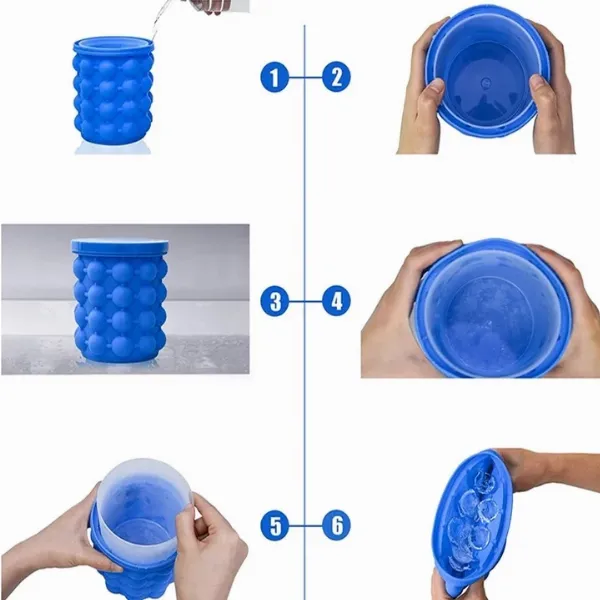 1
2
3
4
5
6